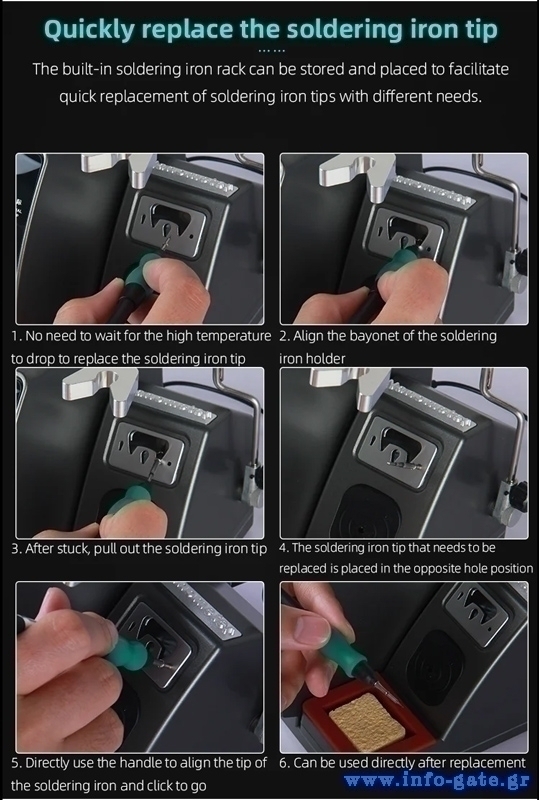 Quickly replace the soldering iron tip

The built-in soldering iron rack can be stored and placed to facilitate quick replacement of soldering iron tips with different needs.

1. No need to wait for the high temperature to drop to replace the soldering iron tip

2. Align the bayonet of the soldering iron holder

3. After stuck, pull out the soldering iron tip

4. The soldering iron tip that needs to be replaced is placed in the opposite hole position

5. Directly use the handle to align the tip of the soldering iron and click to go

6. Can be used directly after replacement

www.info-gate.gr