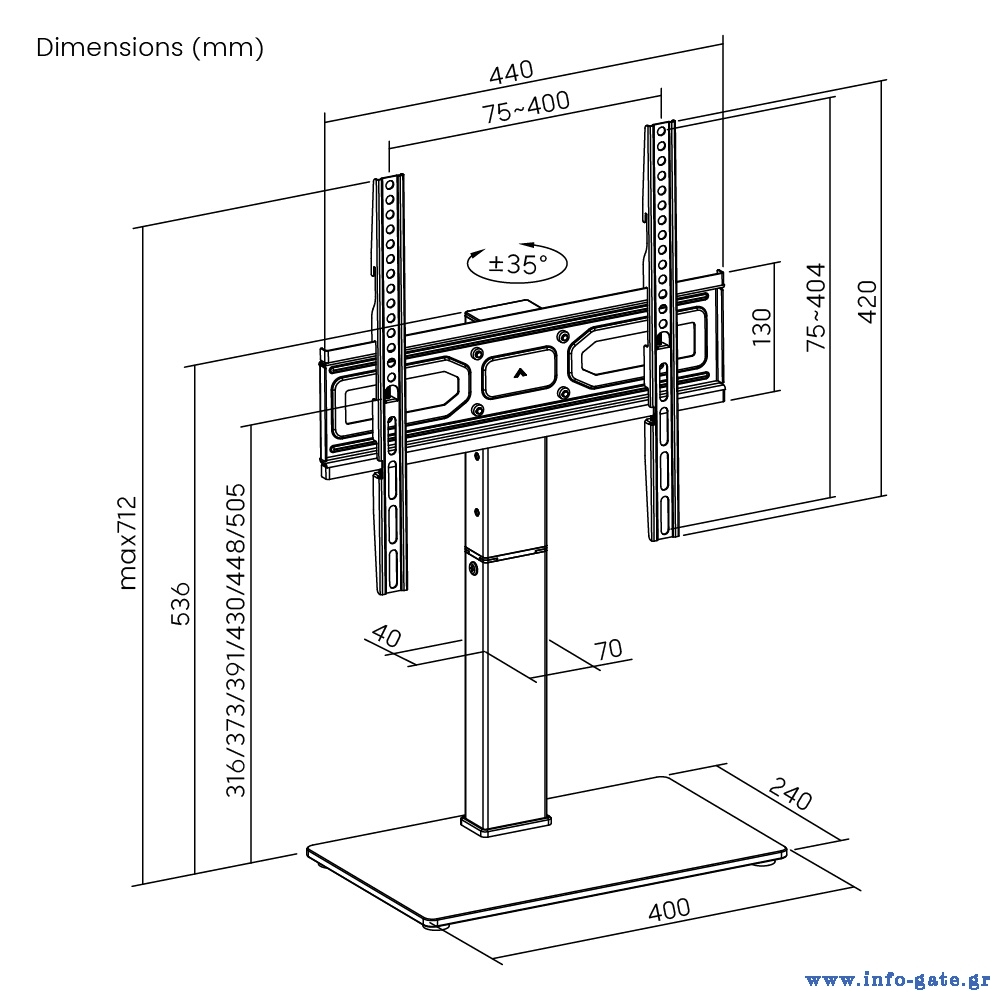 Dimensions (mm)

440

75~400

±35°

130

75~404

420

max712

536

316/373/391/430/448/505

40

70

240

400

www.info-gate.gr