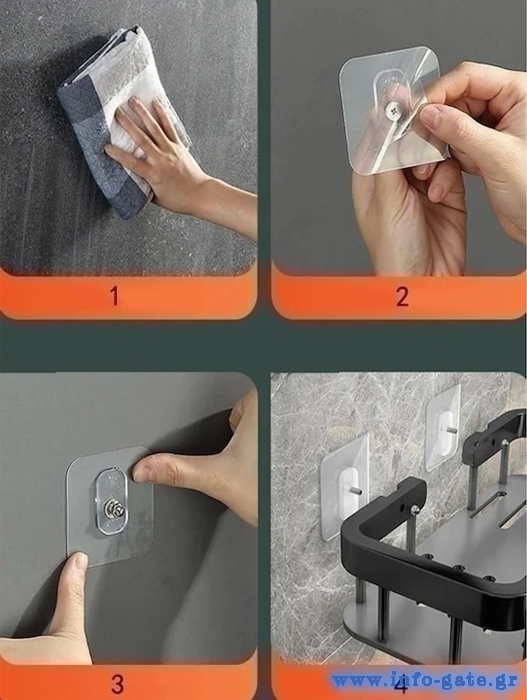 1

2

3

4

www.info-gate.gr