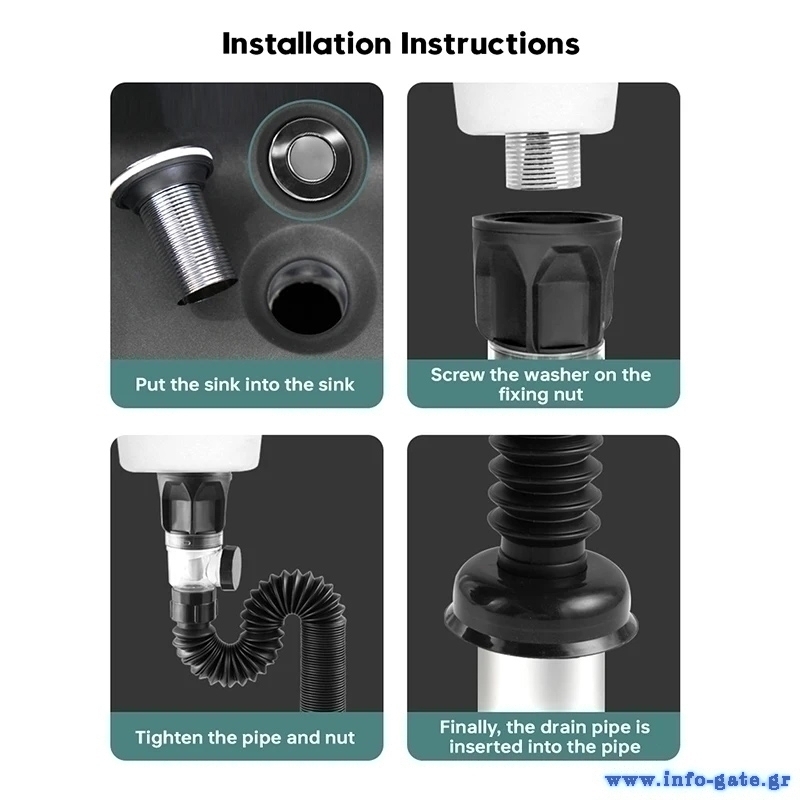 Installation Instructions

Put the sink into the sink

Screw the washer on the fixing nut

Tighten the pipe and nut

Finally, the drain pipe is inserted into the pipe

www.info-gate.gr