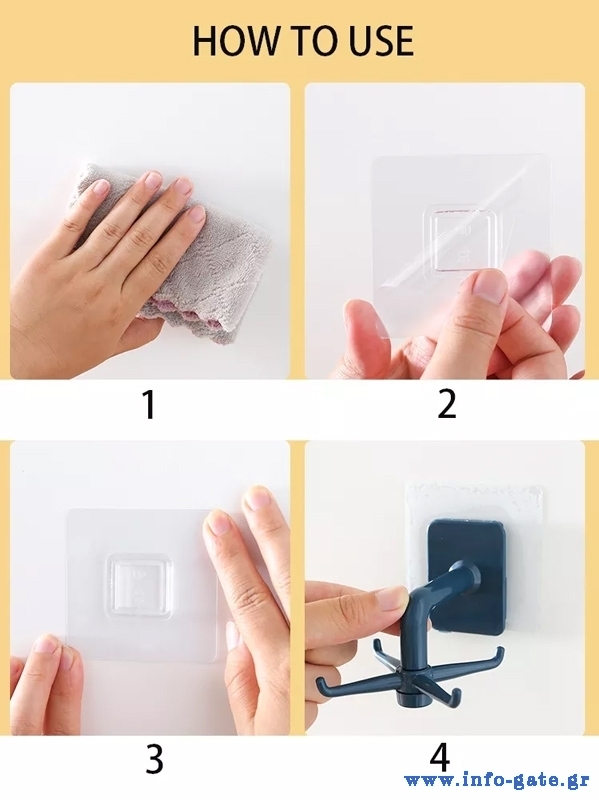 HOW TO USE

1

2

3

4

www.info-gate.gr