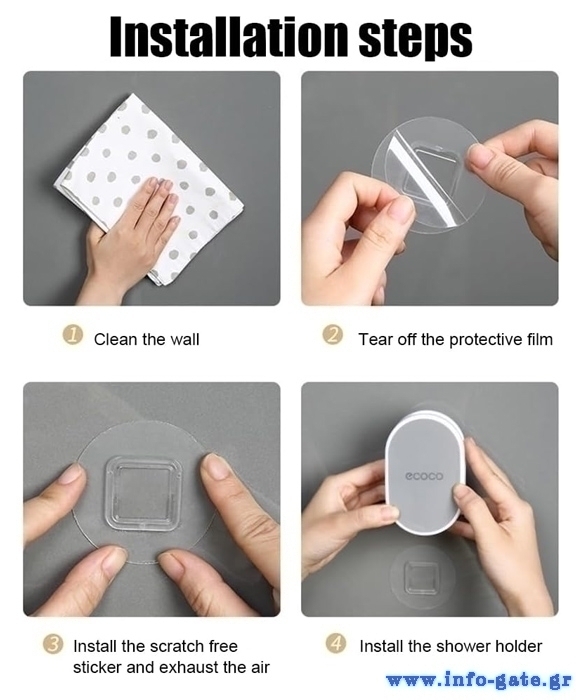 Installation steps

1 Clean the wall

2 Tear off the protective film

ecoco

3 Install the scratch free sticker and exhaust the air

4 Install the shower holder

www.info-gate.gr