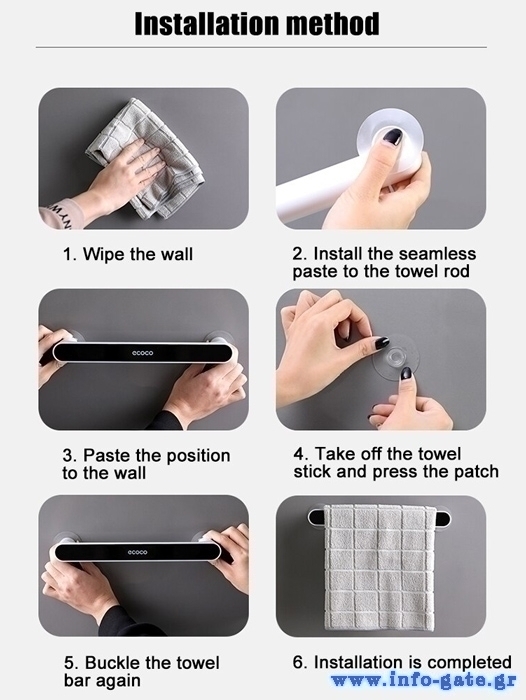 Installation method

1. Wipe the wall

2. Install the seamless paste to the towel rod

ecoco

3. Paste the position to the wall

4. Take off the towel stick and press the patch

ecoco

5. Buckle the towel bar again

6. Installation is completed

www.info-gate.gr