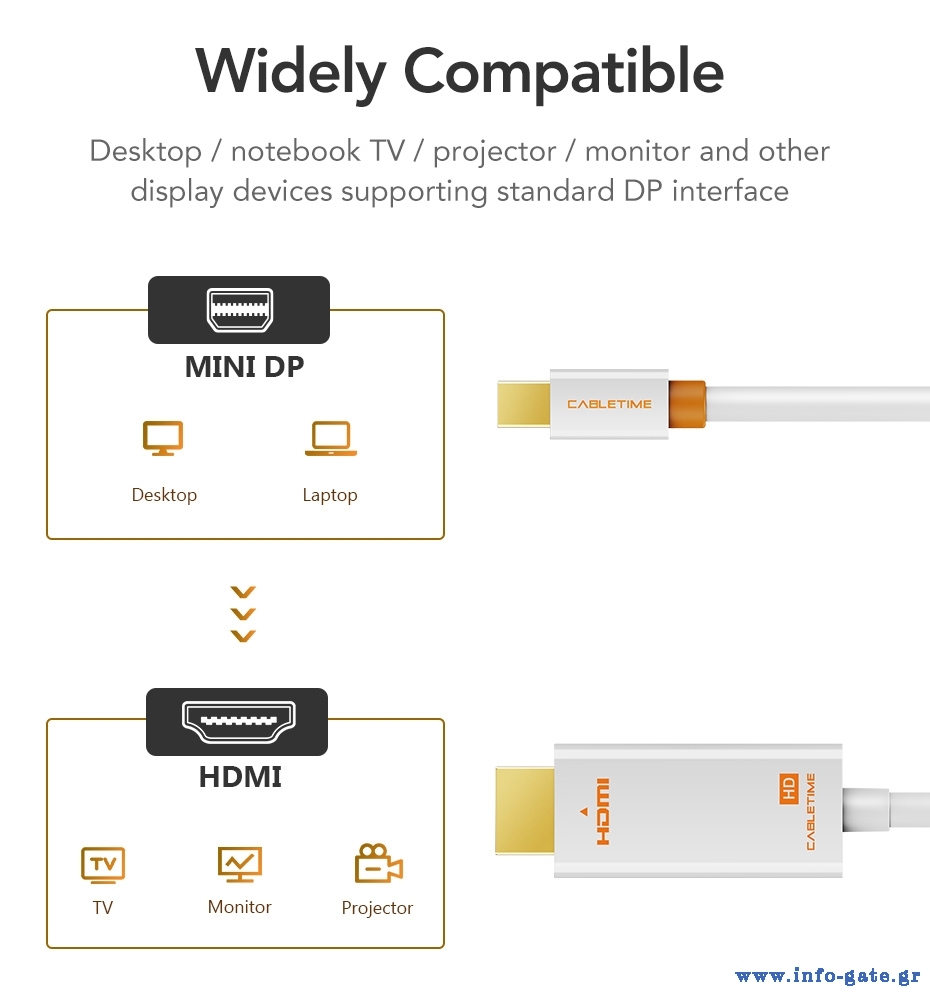 Widely Compatible

Desktop / notebook TV / projector / monitor and other display devices supporting standard DP interface

MINI DP

Desktop

Laptop

CABLETIME

HDMI

TV

TV

Monitor

Projector

HDMI

HD

CABLETIME

www.info-gate.gr