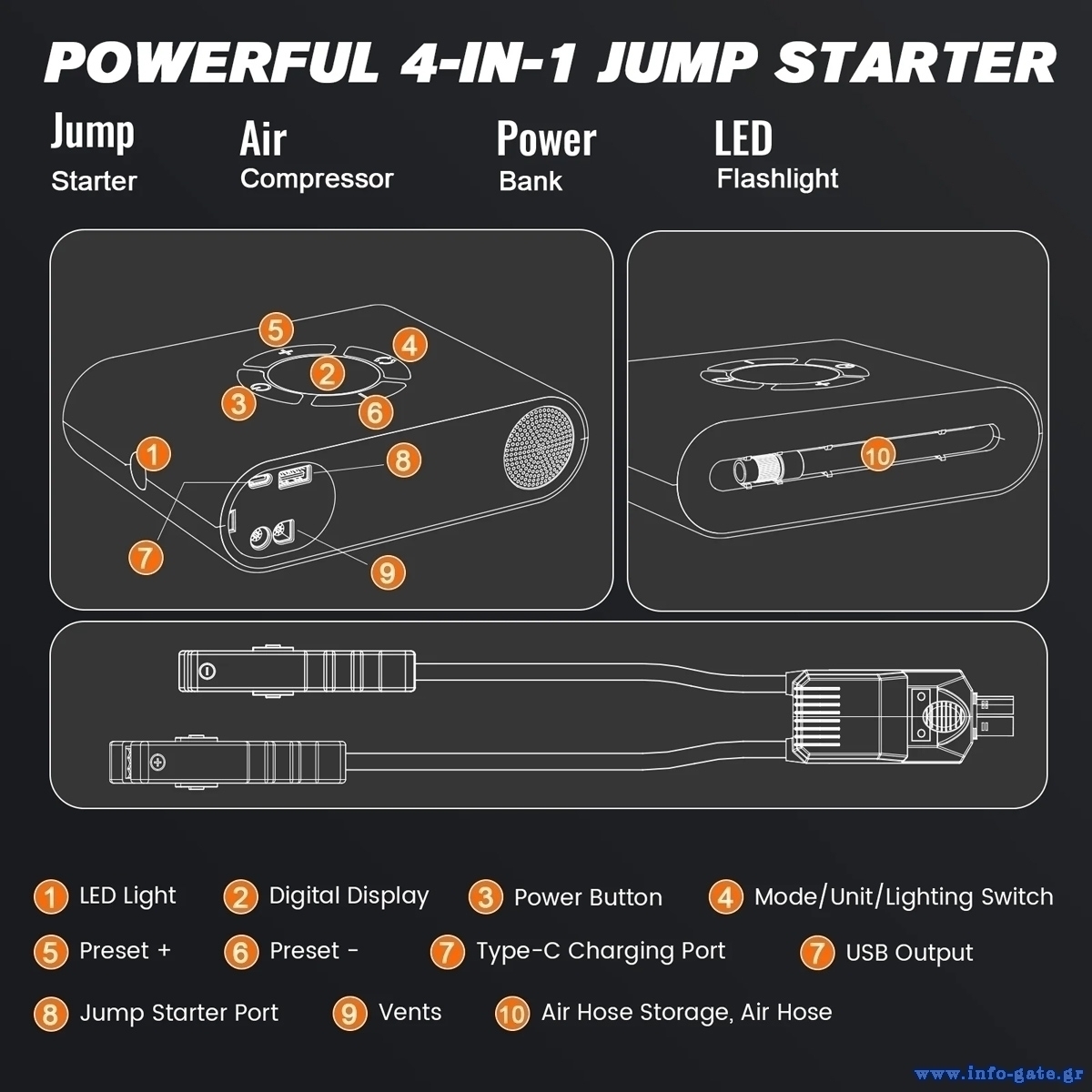 POWERFUL 4-IN-1 JUMP STARTER

Jump Starter

Air Compressor

Power Bank

LED Flashlight

5 4 2 3 6 1 8 7 9 10

1 LED Light 2 Digital Display 3 Power Button 4 Mode/Unit/Lighting Switch

5 Preset + 6 Preset - 7 Type-C Charging Port 7 USB Output

8 Jump Starter Port 9 Vents 10 Air Hose Storage, Air Hose

www.info-gate.gr