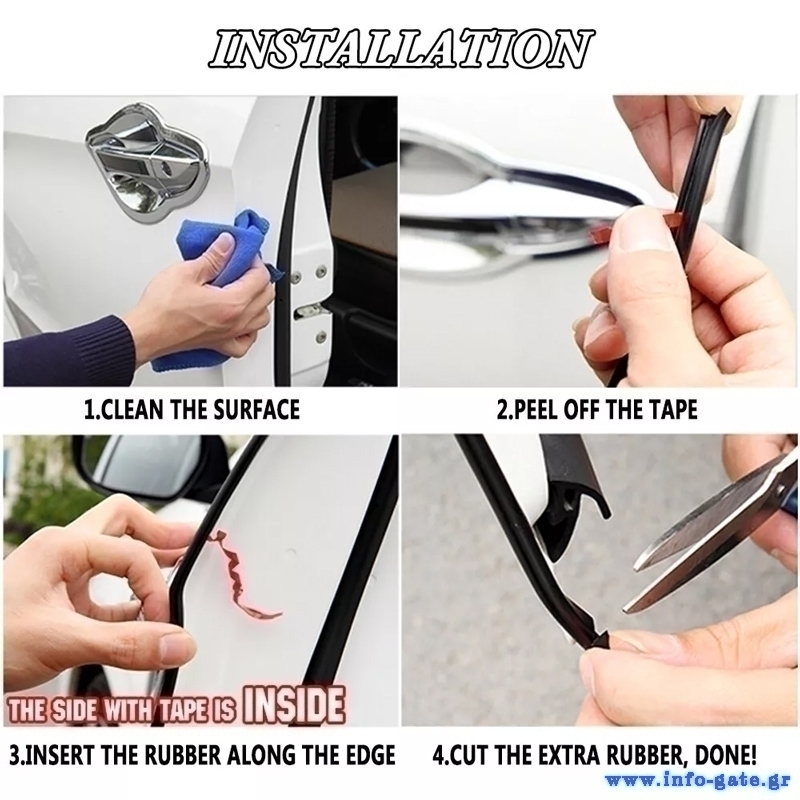 INSTALLATION

1.CLEAN THE SURFACE

2.PEEL OFF THE TAPE

THE SIDE WITH TAPE IS INSIDE

3.INSERT THE RUBBER ALONG THE EDGE

4.CUT THE EXTRA RUBBER, DONE!

www.info-gate.gr