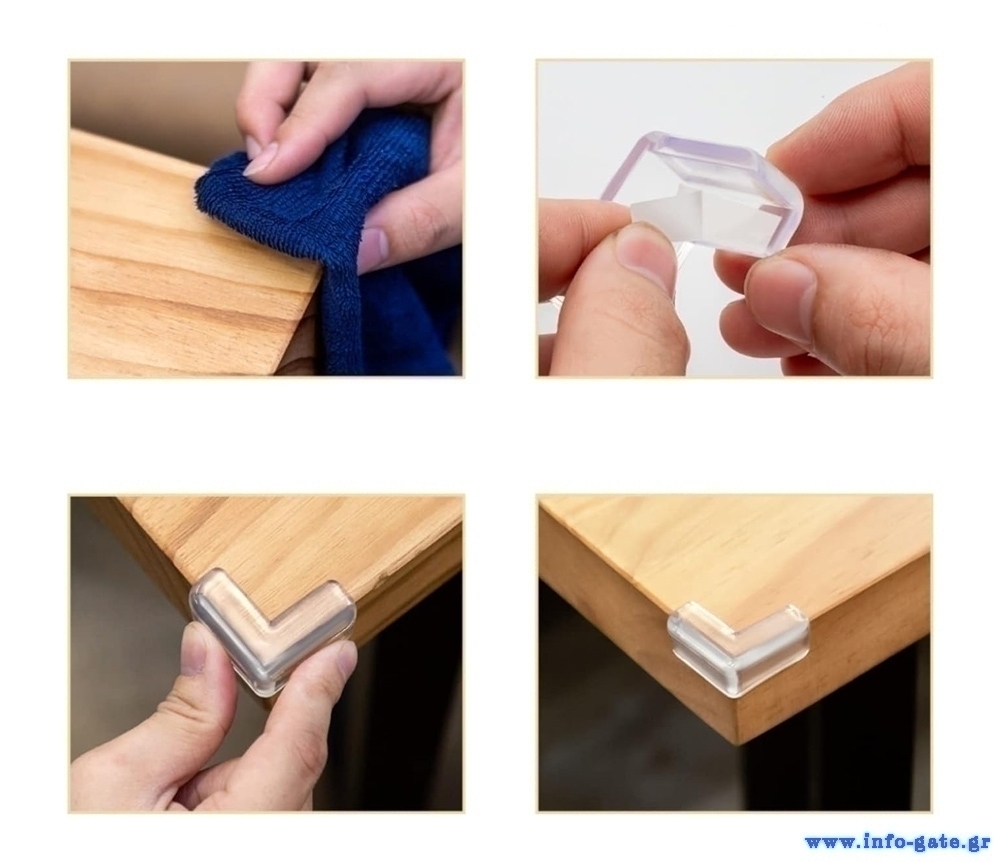 www.info-gate.gr