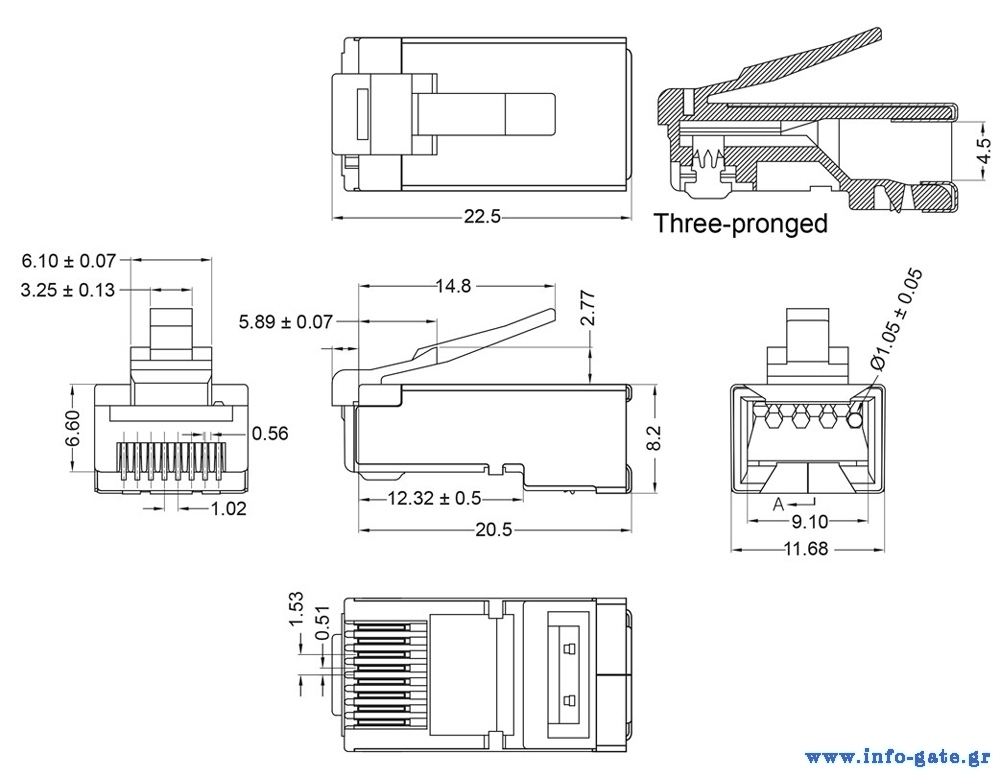 22.5

4.5

Three-pronged

6.10 ± 0.07

3.25 ± 0.13

6.60

0.56

1.02

14.8

5.89 ± 0.07

2.77

8.2

12.32 ± 0.5

20.5

Ø1.05 ± 0.05

A

9.10

11.68

1.53

0.51

www.info-gate.gr