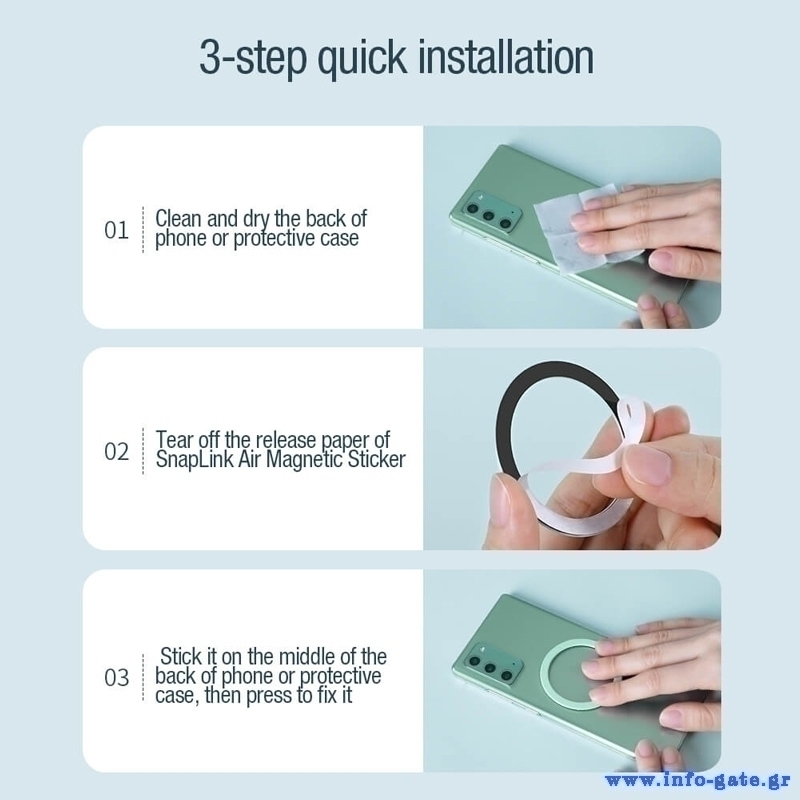 3-step quick installation

01 Clean and dry the back of phone or protective case

02 Tear off the release paper of SnapLink Air Magnetic Sticker

03 Stick it on the middle of the back of phone or protective case, then press to fix it

www.info-gate.gr