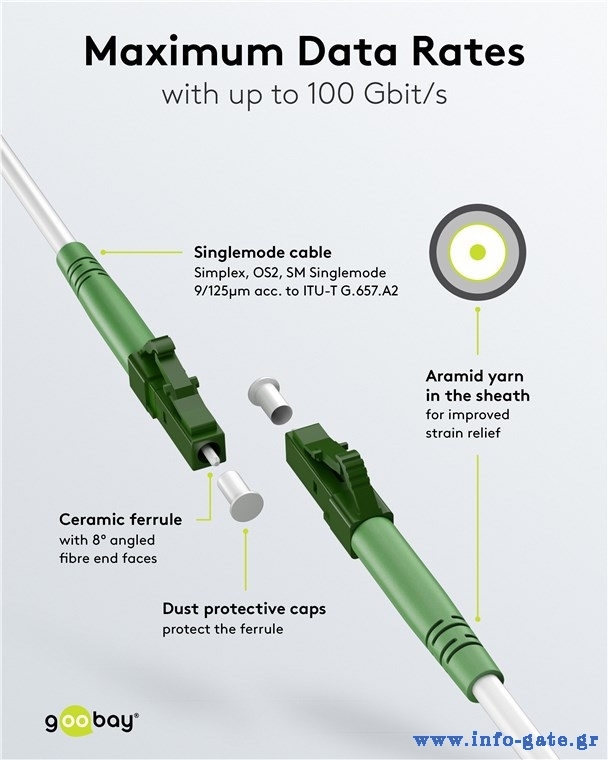 Maximum Data Rates
with up to 100 Gbit/s

Singlemode cable
Simplex, OS2, SM Singlemode 9/125µm acc. to ITU-T G.657.A2

Aramid yarn in the sheath
for improved strain relief

Ceramic ferrule
with 8° angled fibre end faces

Dust protective caps
protect the ferrule

goobay®

www.info-gate.gr